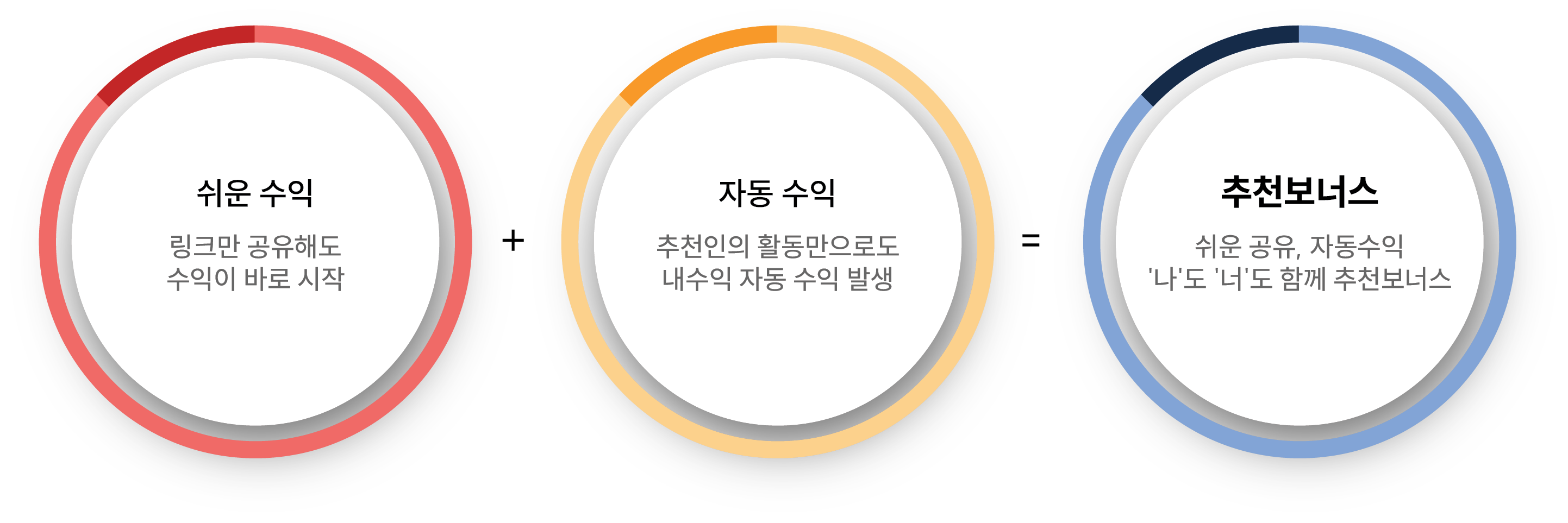 쉬운 수익

링크만 공유해도
수익이 바로 시작

+

자동 수익

추천인의 활동만으로도
내수익 자동 수익 발생

=

추천보너스

쉬운 공유, 자동수익
'나'도 '너'도 함께 추천보너스